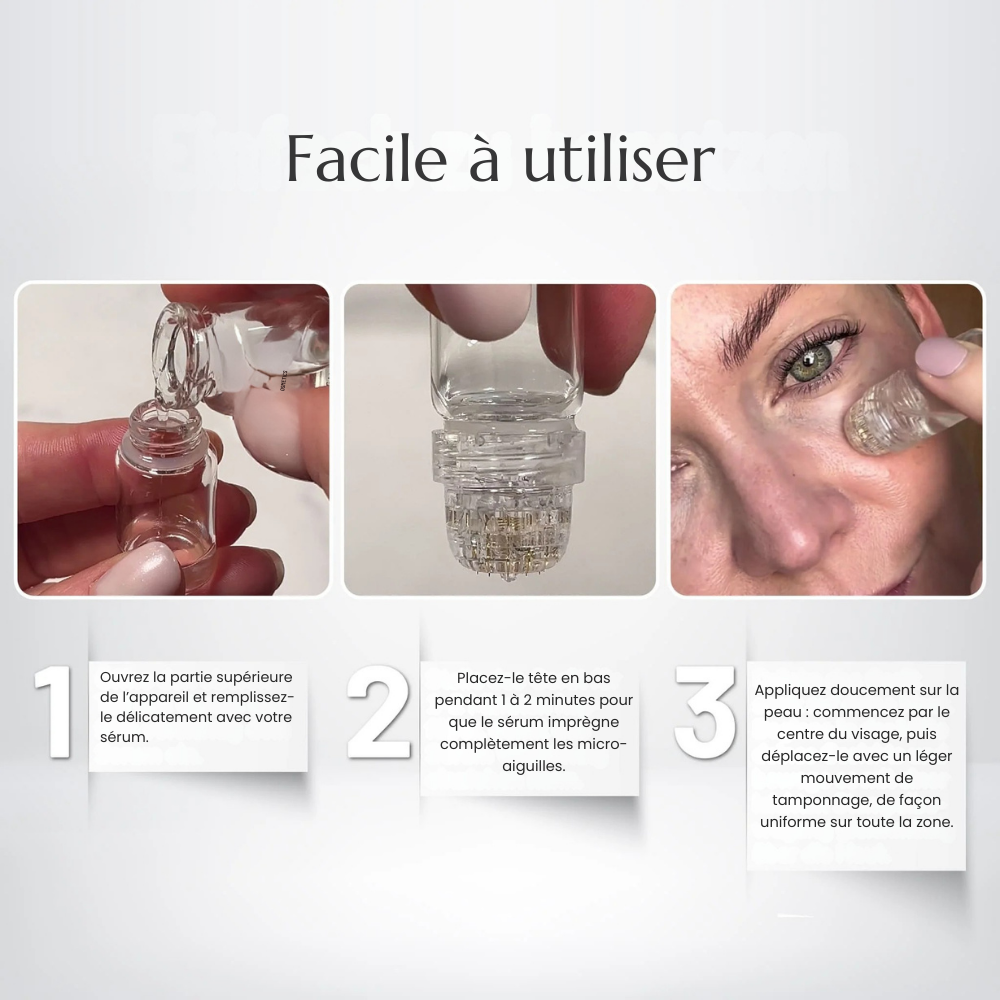 Facile à utiliser

1

Ouvrez la partie supérieure de l'appareil et remplissez-le délicatement avec votre sérum.

2

Placez-le tête en bas pendant 1 à 2 minutes pour que le sérum imprègne complètement les micro-aiguilles.

3

Appliquez doucement sur la peau : commencez par le centre du visage, puis déplacez-le avec un léger mouvement de tamponnage, de façon uniforme sur toute la zone.